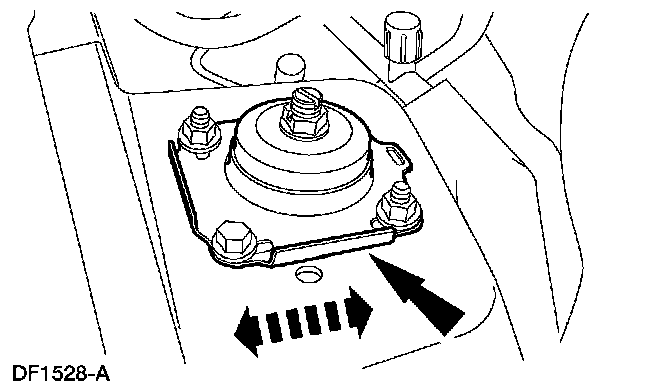 DF1528-A