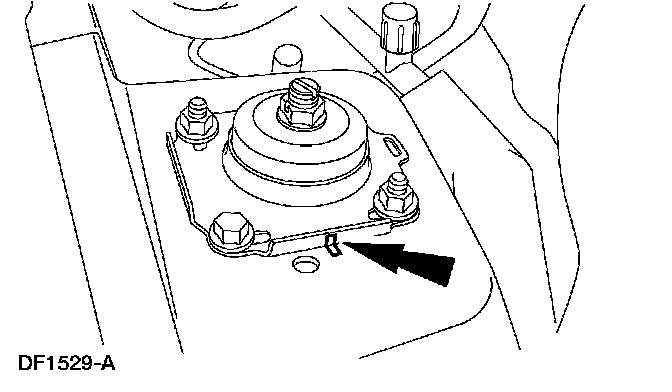 DF1529-A