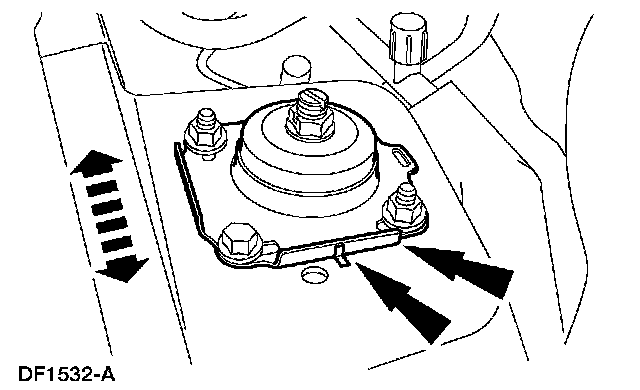 DF1532-A