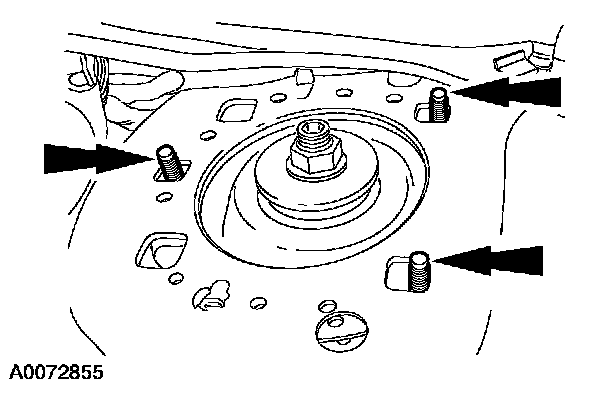 A0072855