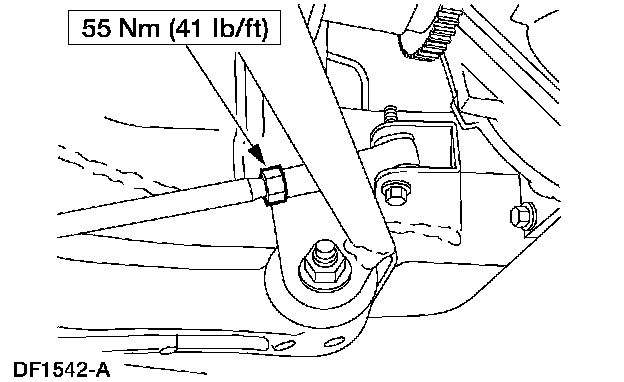 55 Nm (41 lb/ft)

DF1542-A