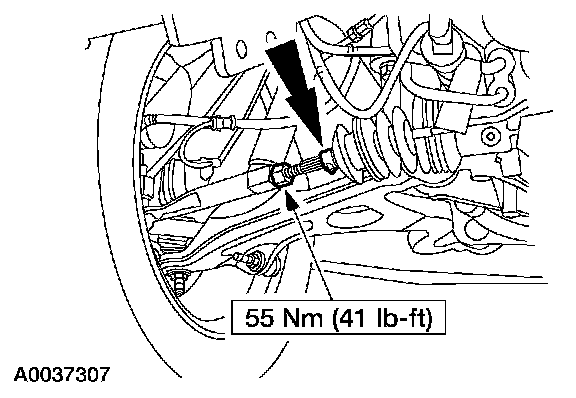 55 Nm (41 lb-ft)

A0037307