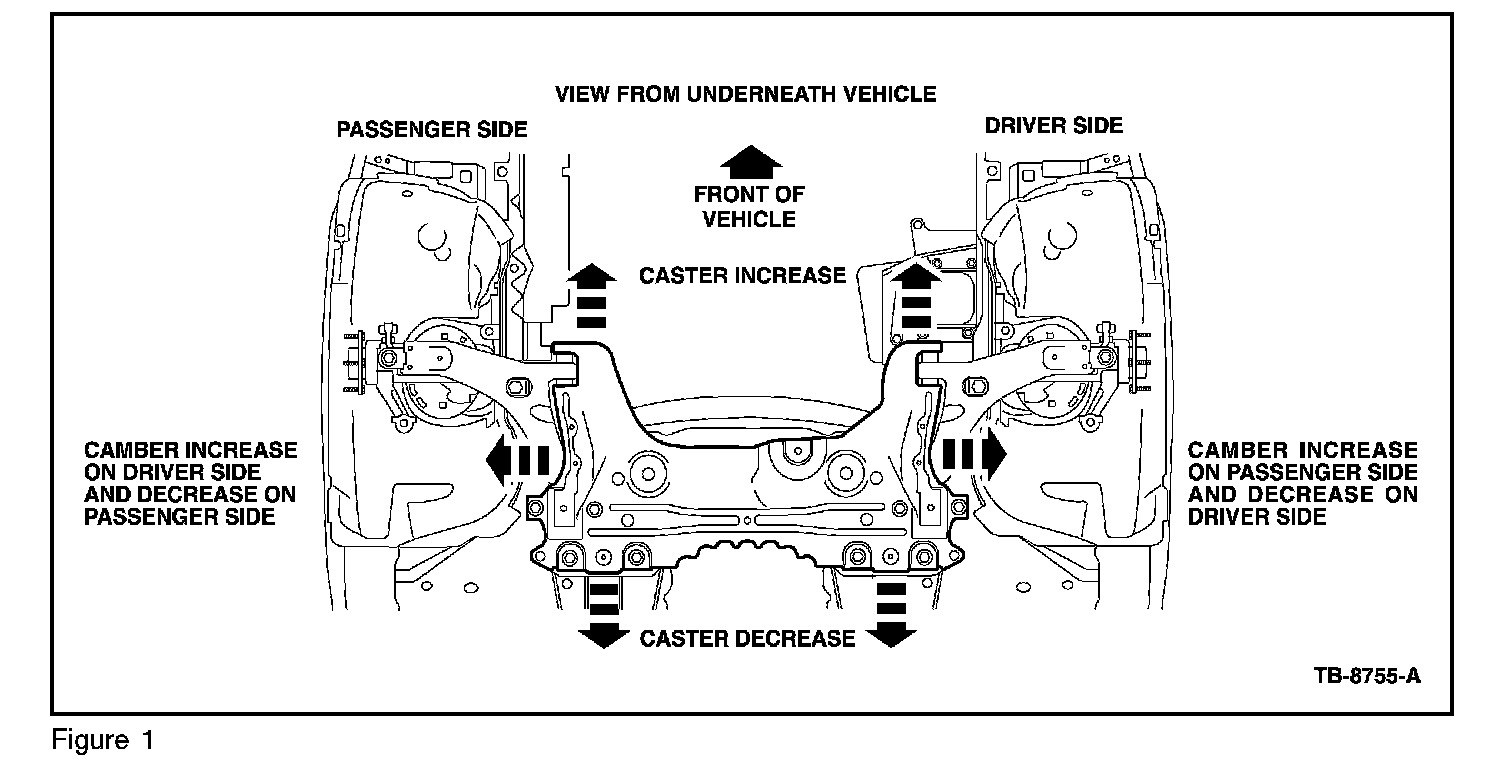 VIEW FROM UNDERNEATH VEHICLE

PASSENGER SIDE

DRIVER SIDE

FRONT OF VEHICLE

CASTER INCREASE

CAMBER INCREASE ON DRIVER SIDE AND DECREASE ON PASSENGER SIDE

CAMBER INCREASE ON PASSENGER SIDE AND DECREASE ON DRIVER SIDE

CASTER DECREASE

TB-8755-A

Figure 1