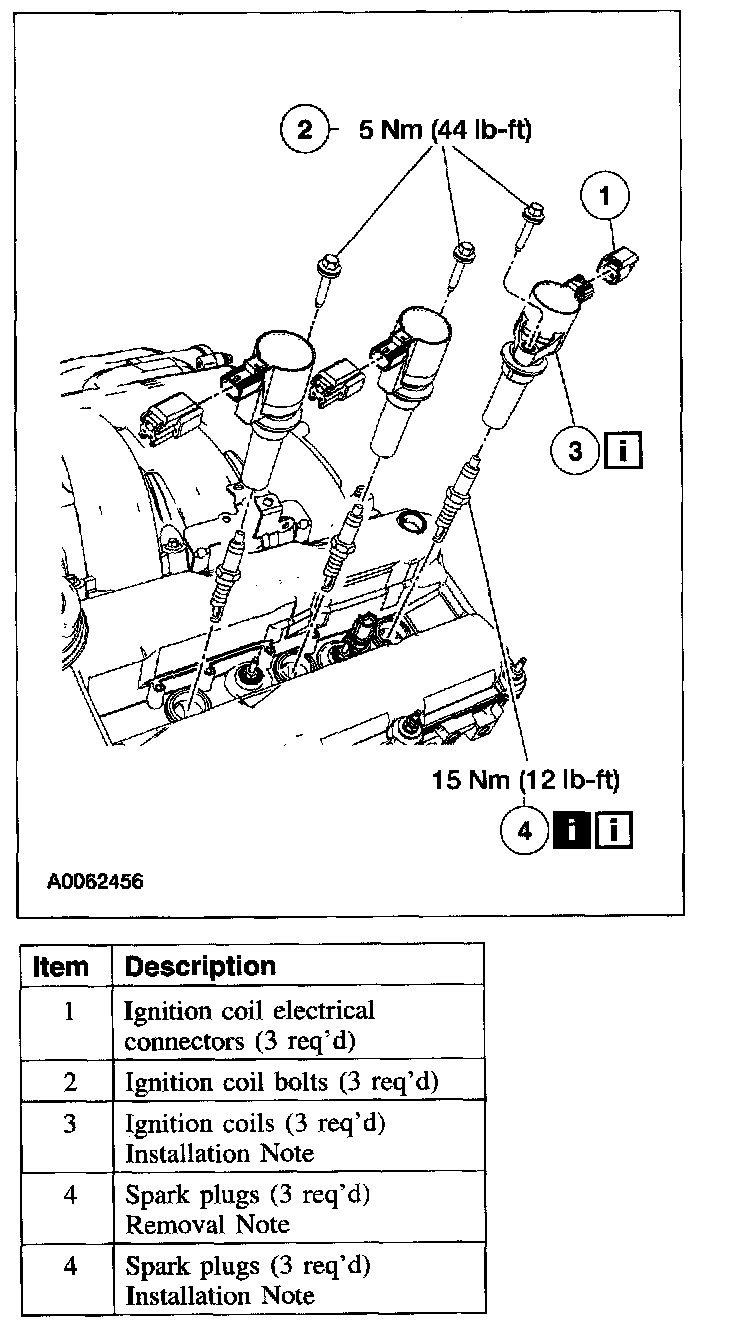 2 5 Nm (44 lb-ft)

1

3 i

15 Nm (12 lb-ft)

4 i i

A0062456

| Item | Description |
|---|---|
| 1 | Ignition coil electrical connectors (3 req'd) |
| 2 | Ignition coil bolts (3 req'd) |
| 3 | Ignition coils (3 req'd) Installation Note |
| 4 | Spark plugs (3 req'd) Removal Note |
| 4 | Spark plugs (3 req'd) Installation Note |