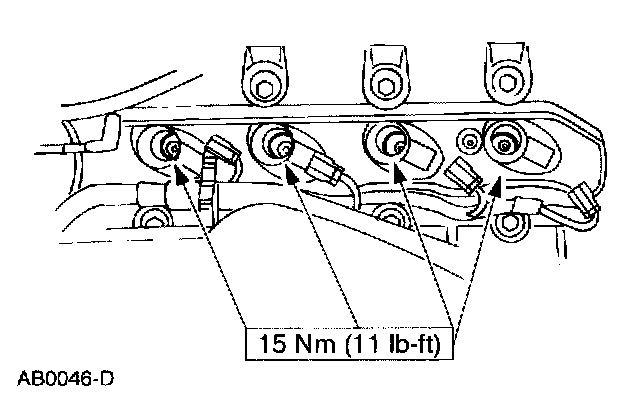 15 Nm (11 lb-ft)

AB0046-D