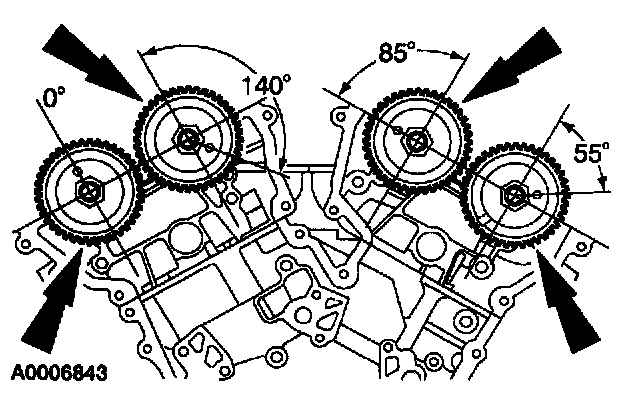 0°
140°
85°
55°
A0006843