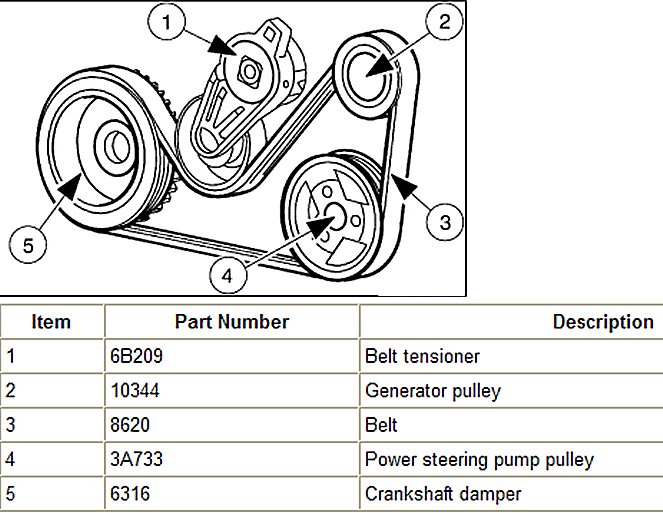 1
2
3
4
5

| Item | Part Number | Description |
|---|---|---|
| 1 | 6B209 | Belt tensioner |
| 2 | 10344 | Generator pulley |
| 3 | 8620 | Belt |
| 4 | 3A733 | Power steering pump pulley |
| 5 | 6316 | Crankshaft damper |