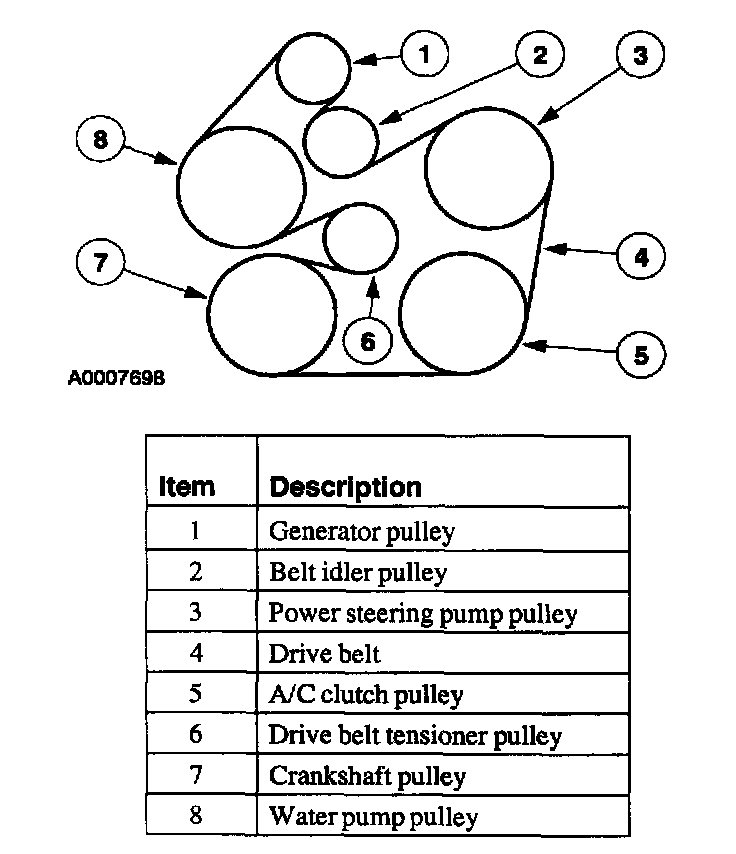 1
2
3
8
4
7
6
5
A0007698

| Item | Description |
|---|---|
| 1 | Generator pulley |
| 2 | Belt idler pulley |
| 3 | Power steering pump pulley |
| 4 | Drive belt |
| 5 | A/C clutch pulley |
| 6 | Drive belt tensioner pulley |
| 7 | Crankshaft pulley |
| 8 | Water pump pulley |