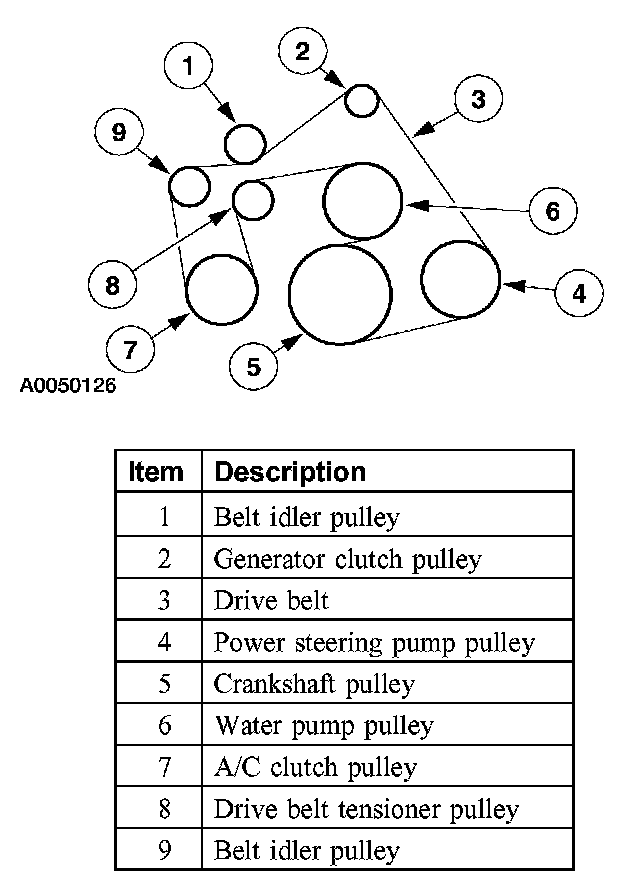 1
2
3
9
6
8
4
7
5
A0050126

| Item | Description |
|---|---|
| 1 | Belt idler pulley |
| 2 | Generator clutch pulley |
| 3 | Drive belt |
| 4 | Power steering pump pulley |
| 5 | Crankshaft pulley |
| 6 | Water pump pulley |
| 7 | A/C clutch pulley |
| 8 | Drive belt tensioner pulley |
| 9 | Belt idler pulley |