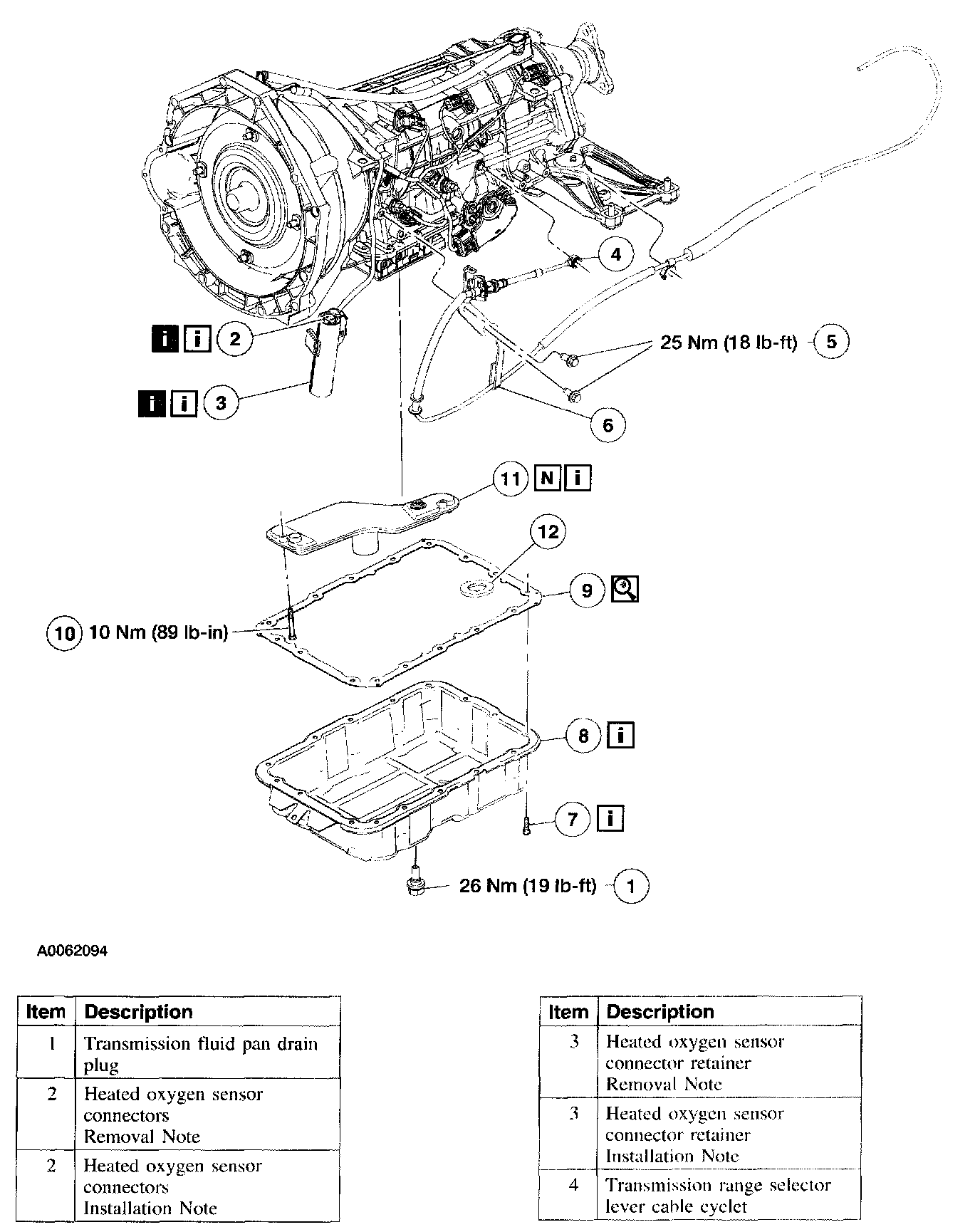 4

i i 2

25 Nm (18 lb-ft) 5

i i 3

6

11 N i

12

9

10 10 Nm (89 lb-in)

8 i

7 i

26 Nm (19 lb-ft) 1

A0062094

| Item | Description |
|---|---|
| 1 | Transmission fluid pan drain plug |
| 2 | Heated oxygen sensor connectors Removal Note |
| 2 | Heated oxygen sensor connectors Installation Note |

| Item | Description |
|---|---|
| 3 | Heated oxygen sensor connector retainer Removal Note |
| 3 | Heated oxygen sensor connector retainer Installation Note |
| 4 | Transmission range selector lever cable eyelet |