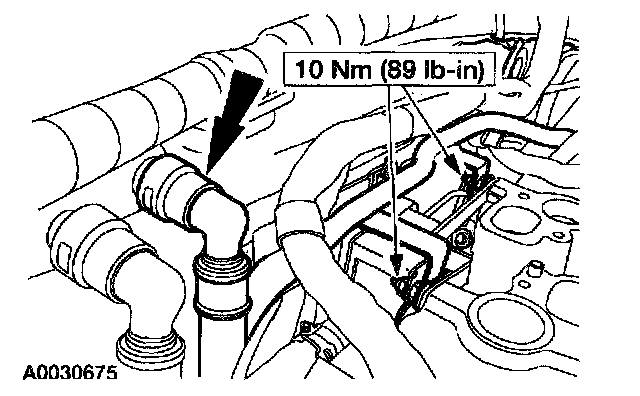 10 Nm (89 lb-in)

A0030675