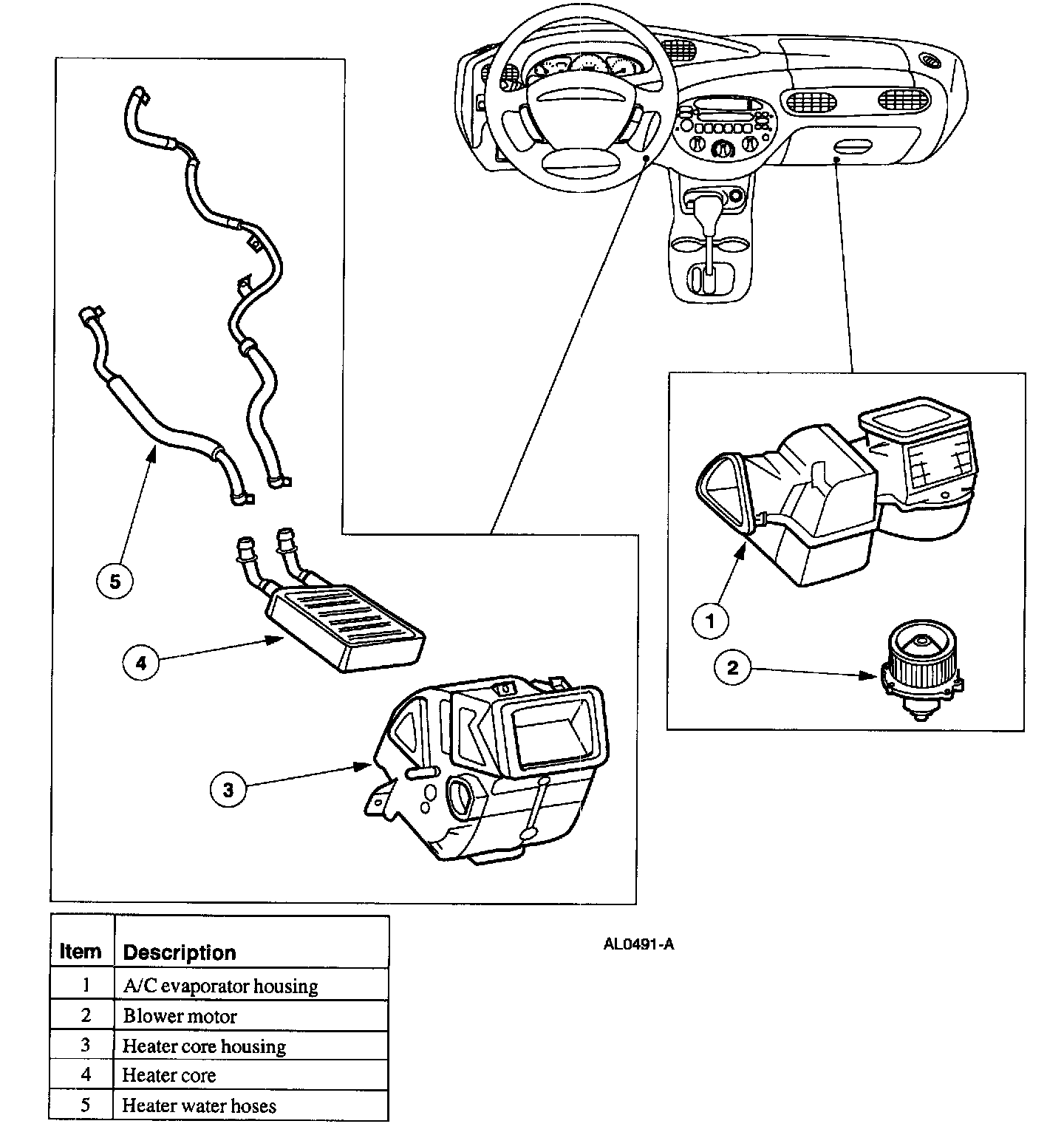 5

4

3

1

2

AL0491-A

| Item | Description |
|---|---|
| 1 | A/C evaporator housing |
| 2 | Blower motor |
| 3 | Heater core housing |
| 4 | Heater core |
| 5 | Heater water hoses |