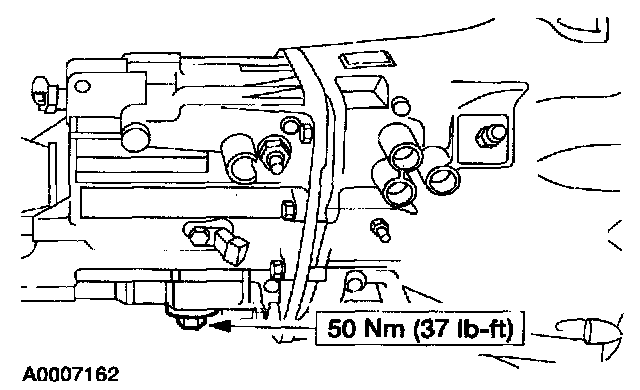 50 Nm (37 lb-ft)

A0007162