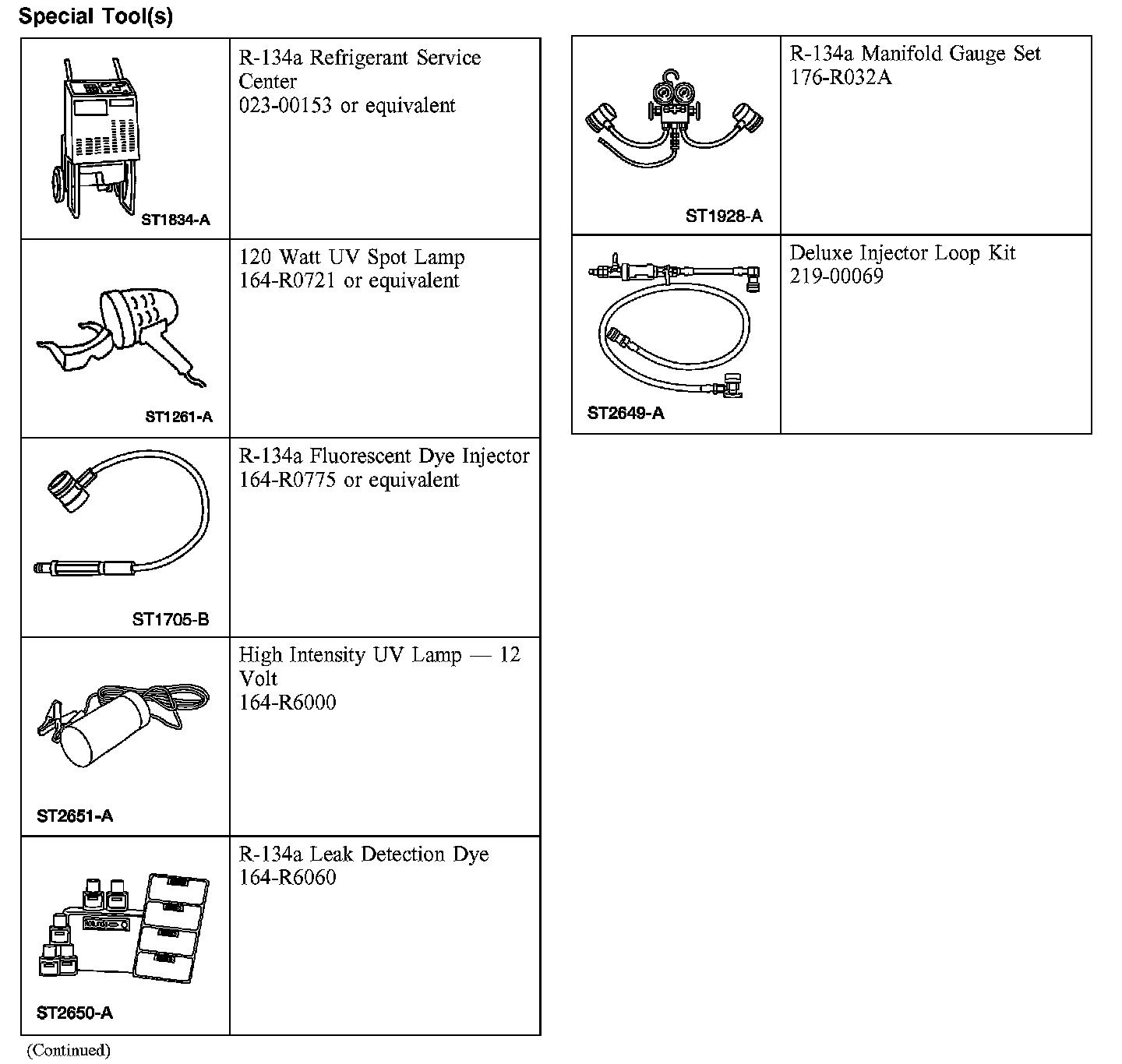 Special Tool(s)

| | |
|---|---|
| ST1834-A | R-134a Refrigerant Service Center 023-00153 or equivalent |
| ST1261-A | 120 Watt UV Spot Lamp 164-R0721 or equivalent |
| ST1705-B | R-134a Fluorescent Dye Injector 164-R0775 or equivalent |
| ST2651-A | High Intensity UV Lamp — 12 Volt 164-R6000 |
| ST2650-A | R-134a Leak Detection Dye 164-R6060 |

(Continued)

| | |
|---|---|
| ST1928-A | R-134a Manifold Gauge Set 176-R032A |
| ST2649-A | Deluxe Injector Loop Kit 219-00069 |