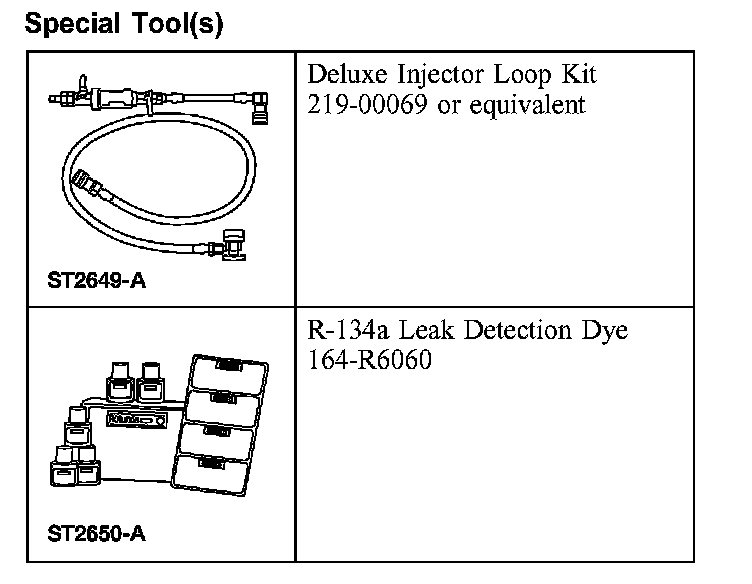 Special Tool(s)

| | |
|---|---|
| ST2649-A | Deluxe Injector Loop Kit 219-00069 or equivalent |
| ST2650-A | R-134a Leak Detection Dye 164-R6060 |