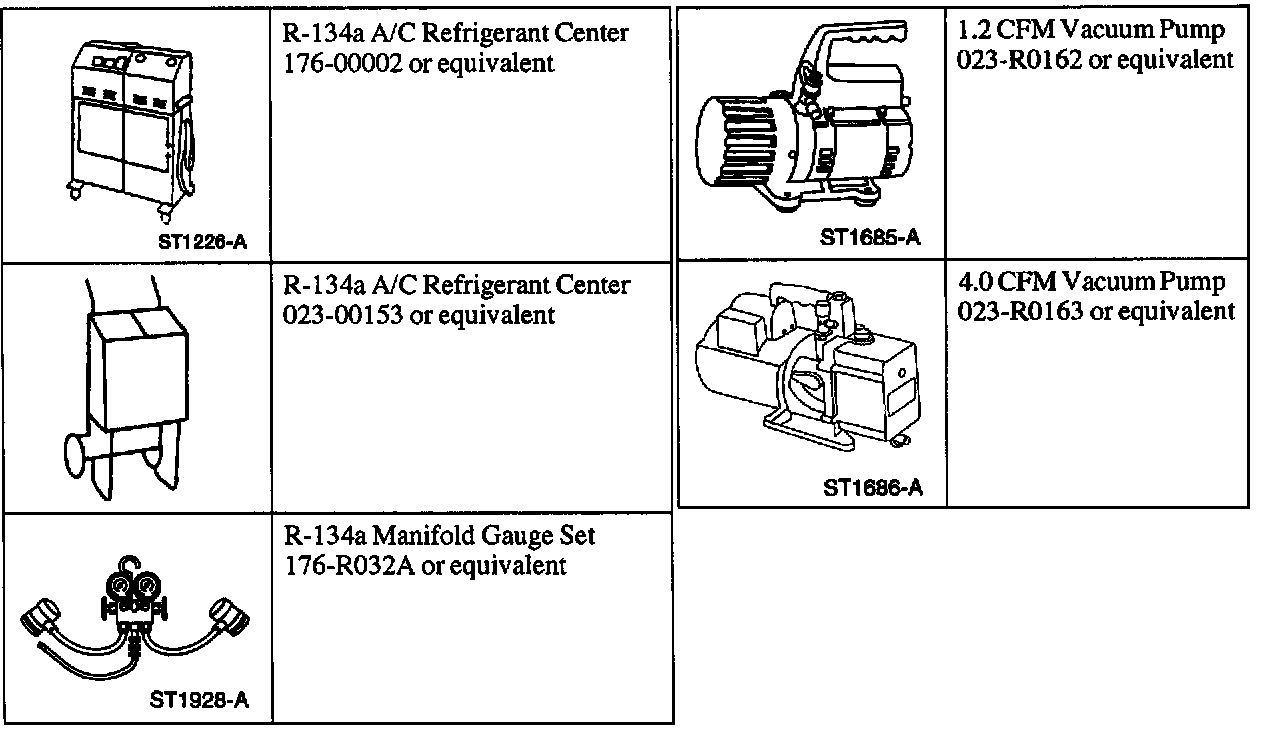 | | |
|---|---|
| ST1226-A | R-134a A/C Refrigerant Center 176-00002 or equivalent |
| | R-134a A/C Refrigerant Center 023-00153 or equivalent |
| ST1928-A | R-134a Manifold Gauge Set 176-R032A or equivalent |

| | |
|---|---|
| ST1685-A | 1.2 CFM Vacuum Pump 023-R0162 or equivalent |
| ST1686-A | 4.0 CFM Vacuum Pump 023-R0163 or equivalent |