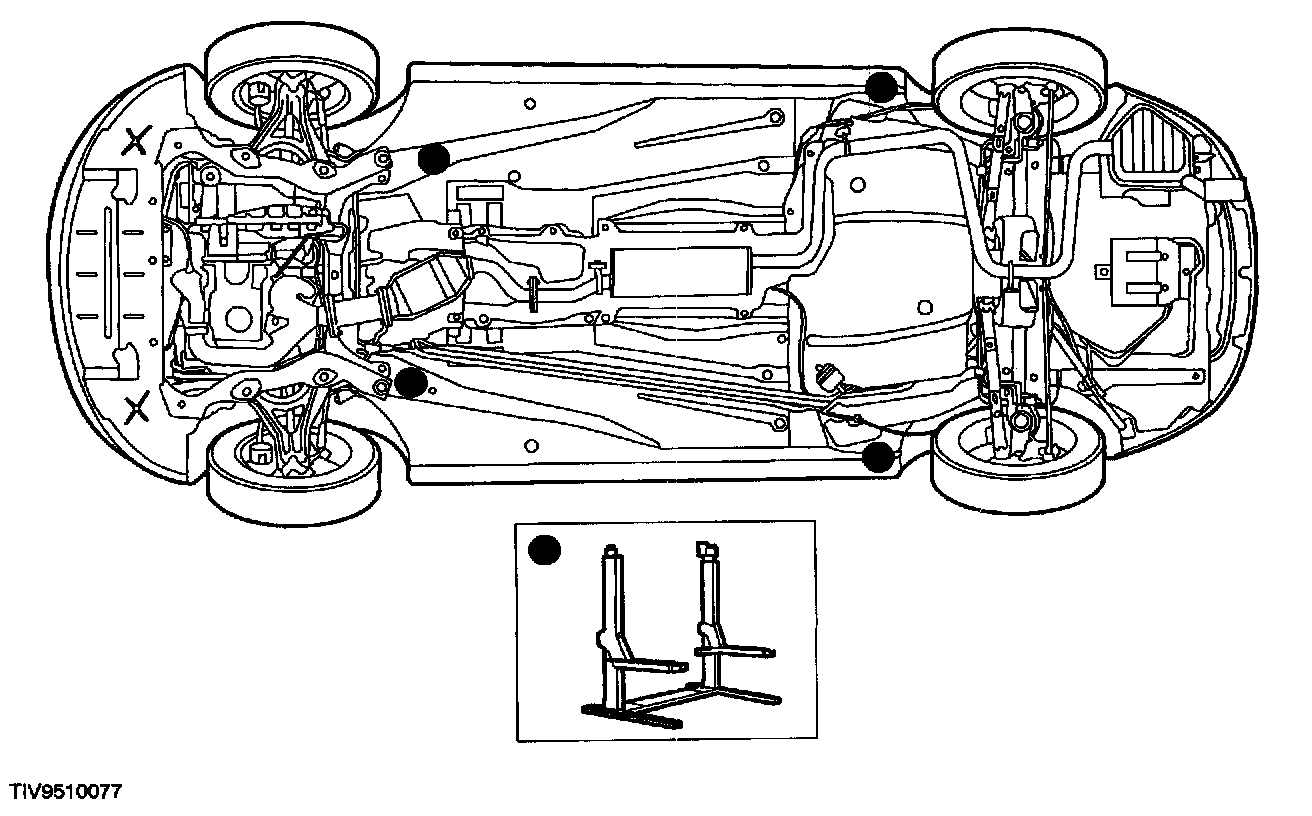 TIV9510077