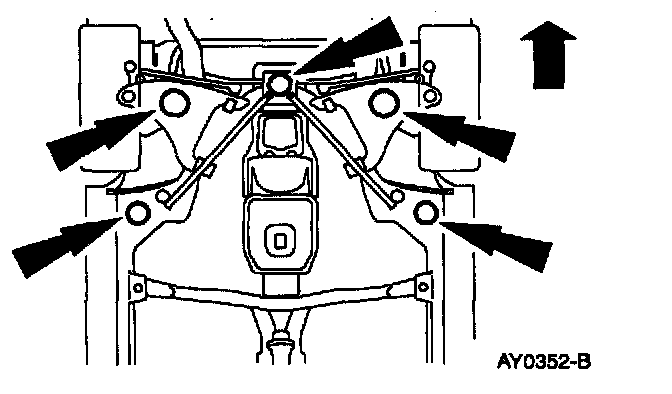 AY0352-B