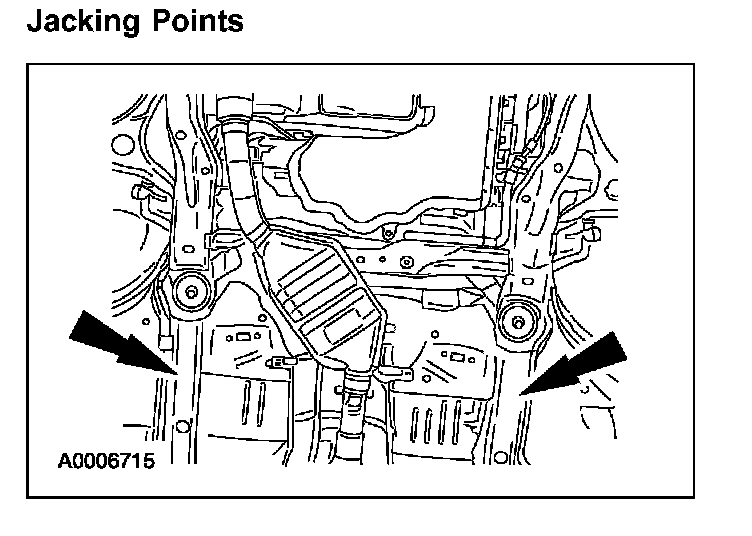 Jacking Points

A0006715