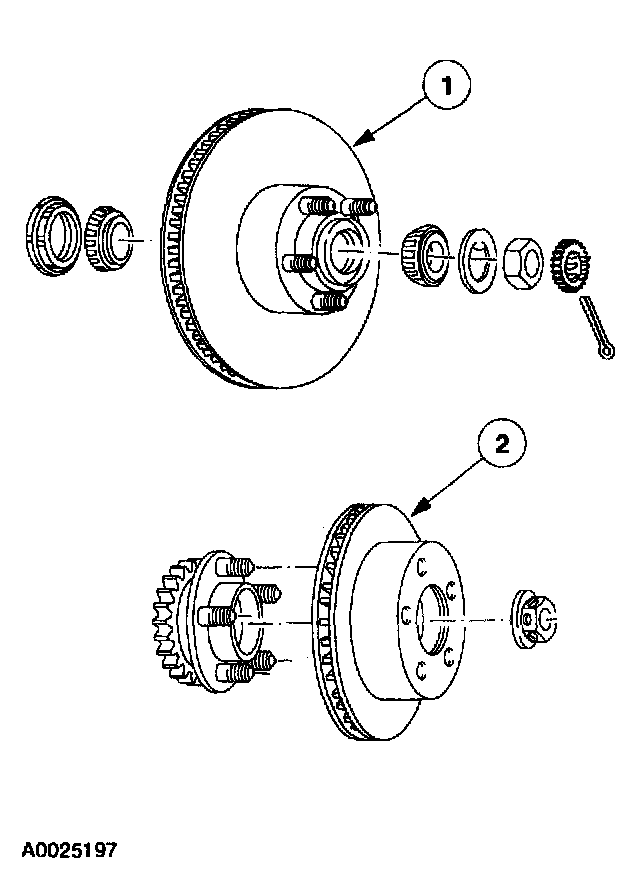 1

2

A0025197