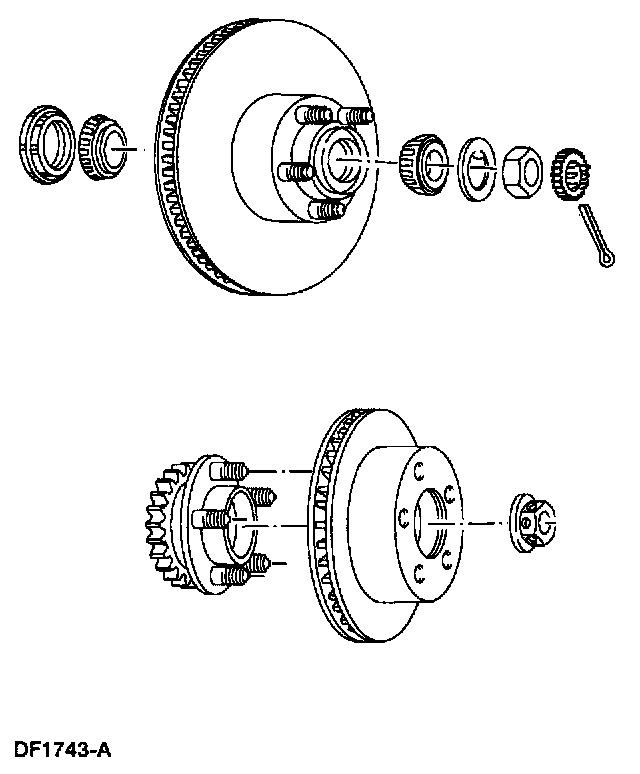 DF1743-A