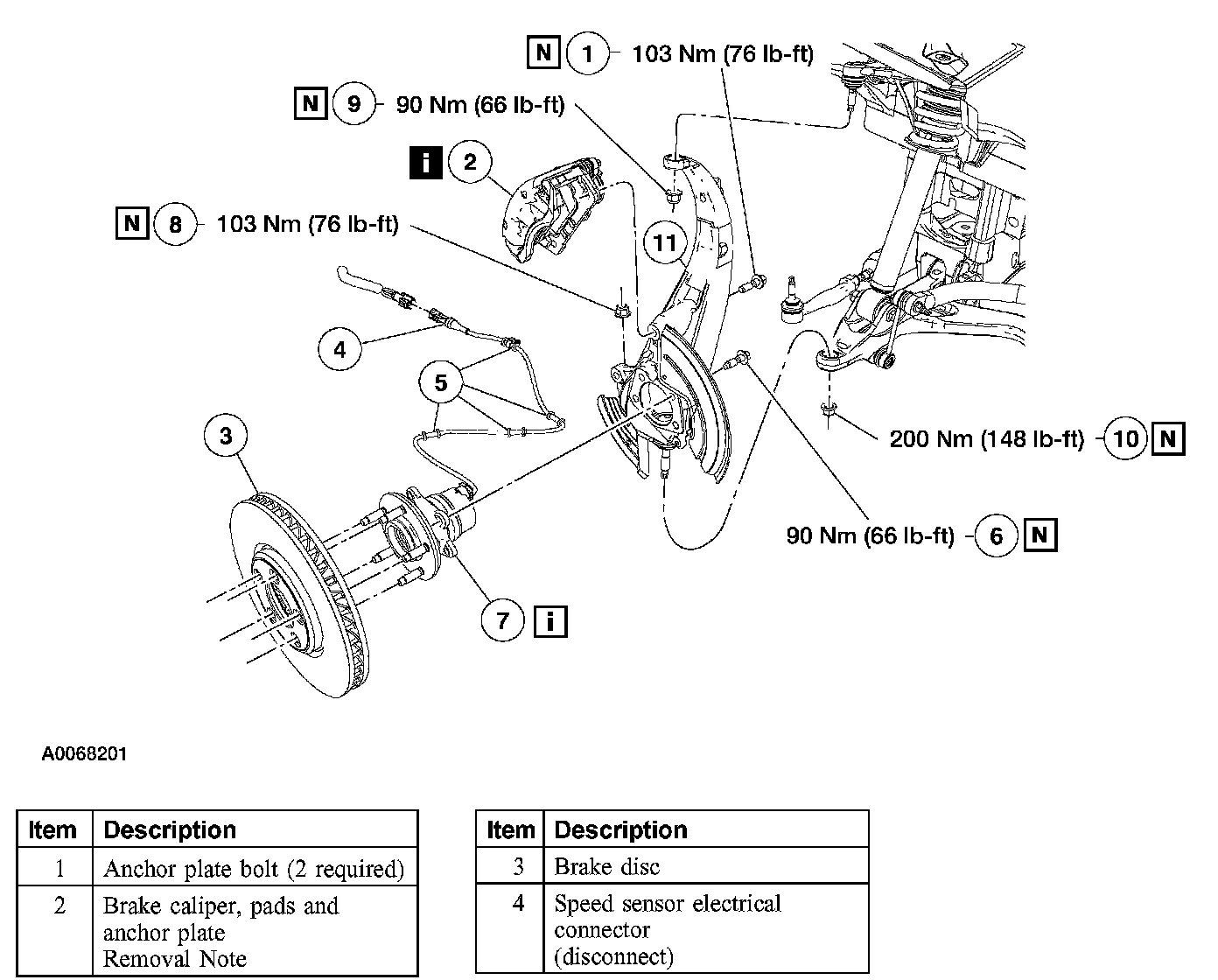 N 1 103 Nm (76 lb-ft)

N 9 90 Nm (66 lb-ft)

i 2

N 8 103 Nm (76 lb-ft)

11

4

5

3

200 Nm (148 lb-ft) 10 N

90 Nm (66 lb-ft) 6 N

7 i

A0068201

| Item | Description |
|---|---|
| 1 | Anchor plate bolt (2 required) |
| 2 | Brake caliper, pads and anchor plate Removal Note |

| Item | Description |
|---|---|
| 3 | Brake disc |
| 4 | Speed sensor electrical connector (disconnect) |