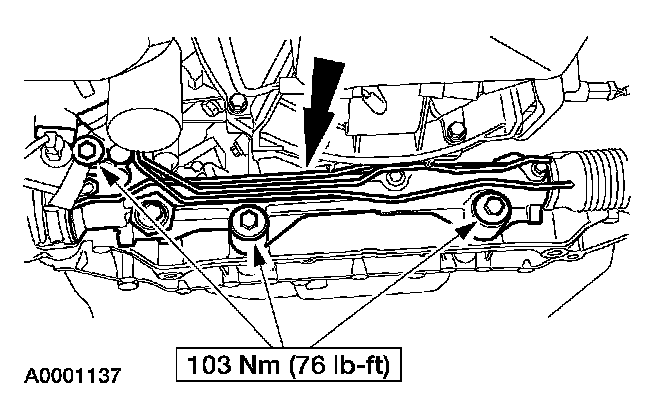 103 Nm (76 lb-ft)

A0001137