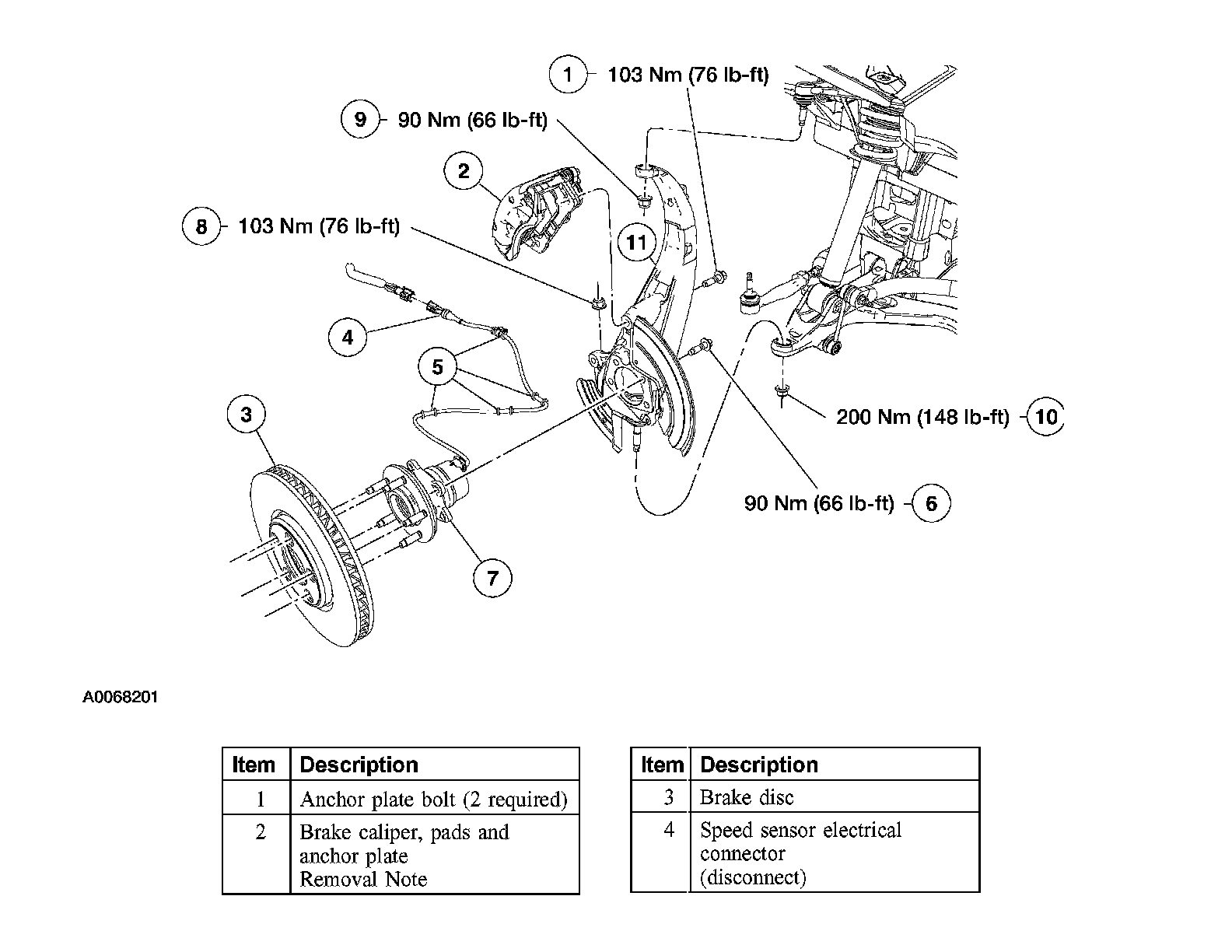 1 103 Nm (76 lb-ft)

9 90 Nm (66 lb-ft)

2

8 103 Nm (76 lb-ft)

11

4

5

3

200 Nm (148 lb-ft) 10

90 Nm (66 lb-ft) 6

7

A0068201

| Item | Description |
|---|---|
| 1 | Anchor plate bolt (2 required) |
| 2 | Brake caliper, pads and anchor plate Removal Note |

| Item | Description |
|---|---|
| 3 | Brake disc |
| 4 | Speed sensor electrical connector (disconnect) |