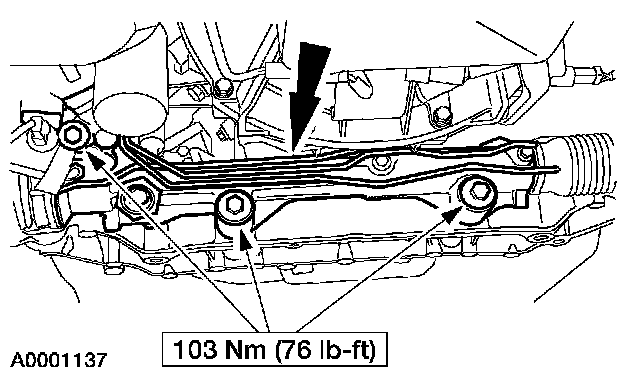 103 Nm (76 lb-ft)

A0001137