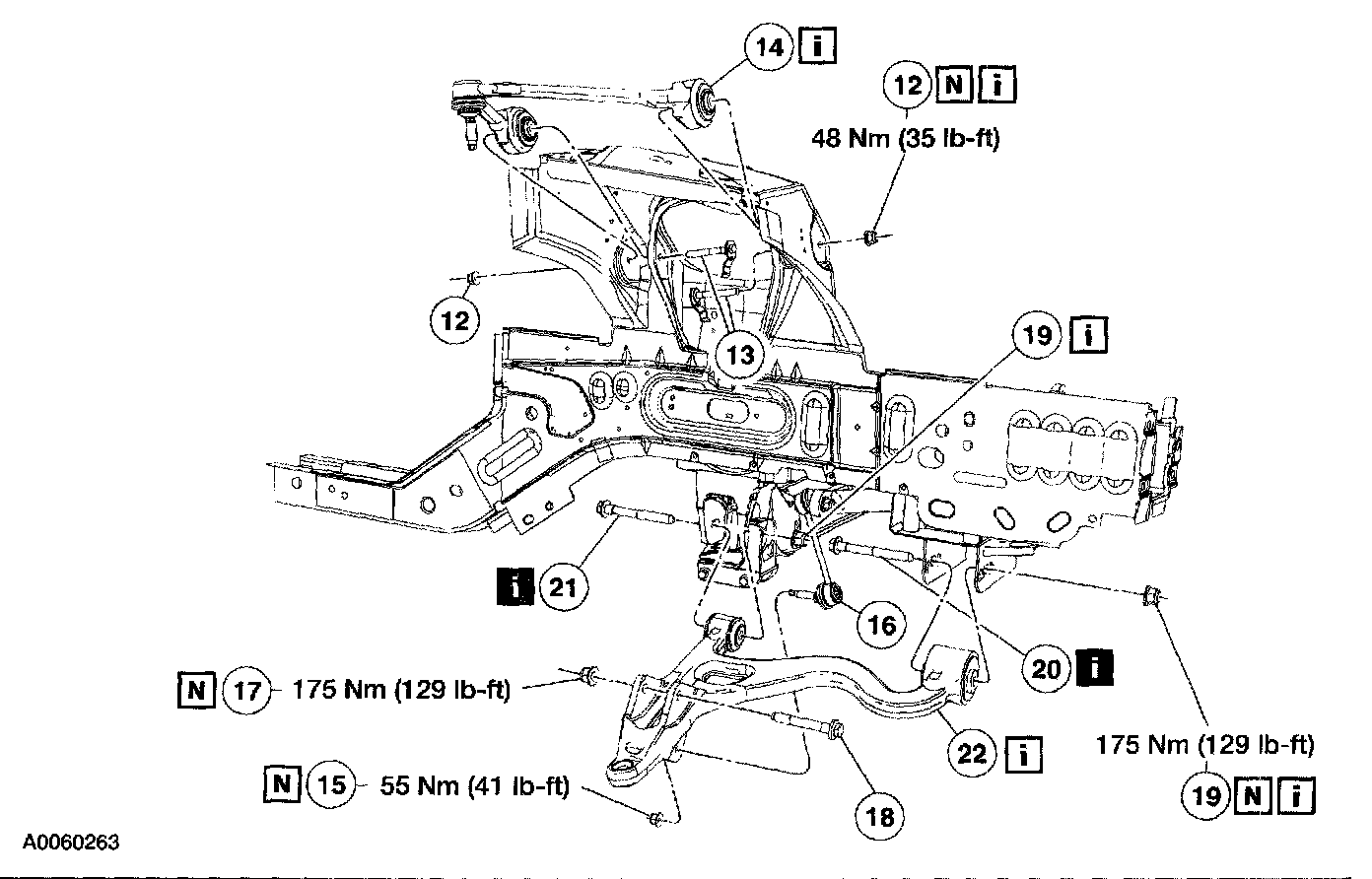 14 i

12 N i
48 Nm (35 lb-ft)

12

13

19 i

i 21

16

20 i

N 17 175 Nm (129 lb-ft)

22 i

175 Nm (129 lb-ft)

19 N i

N 15 55 Nm (41 lb-ft)

18

A0060263