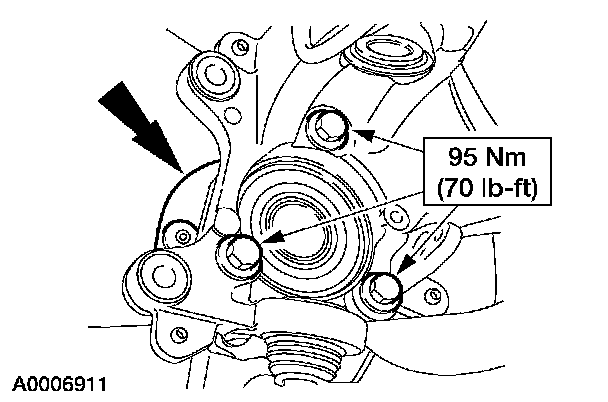 95 Nm
(70 lb-ft)

A0006911