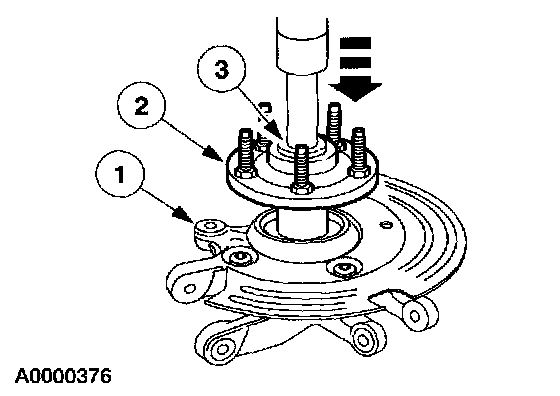 3
2
1
A0000376