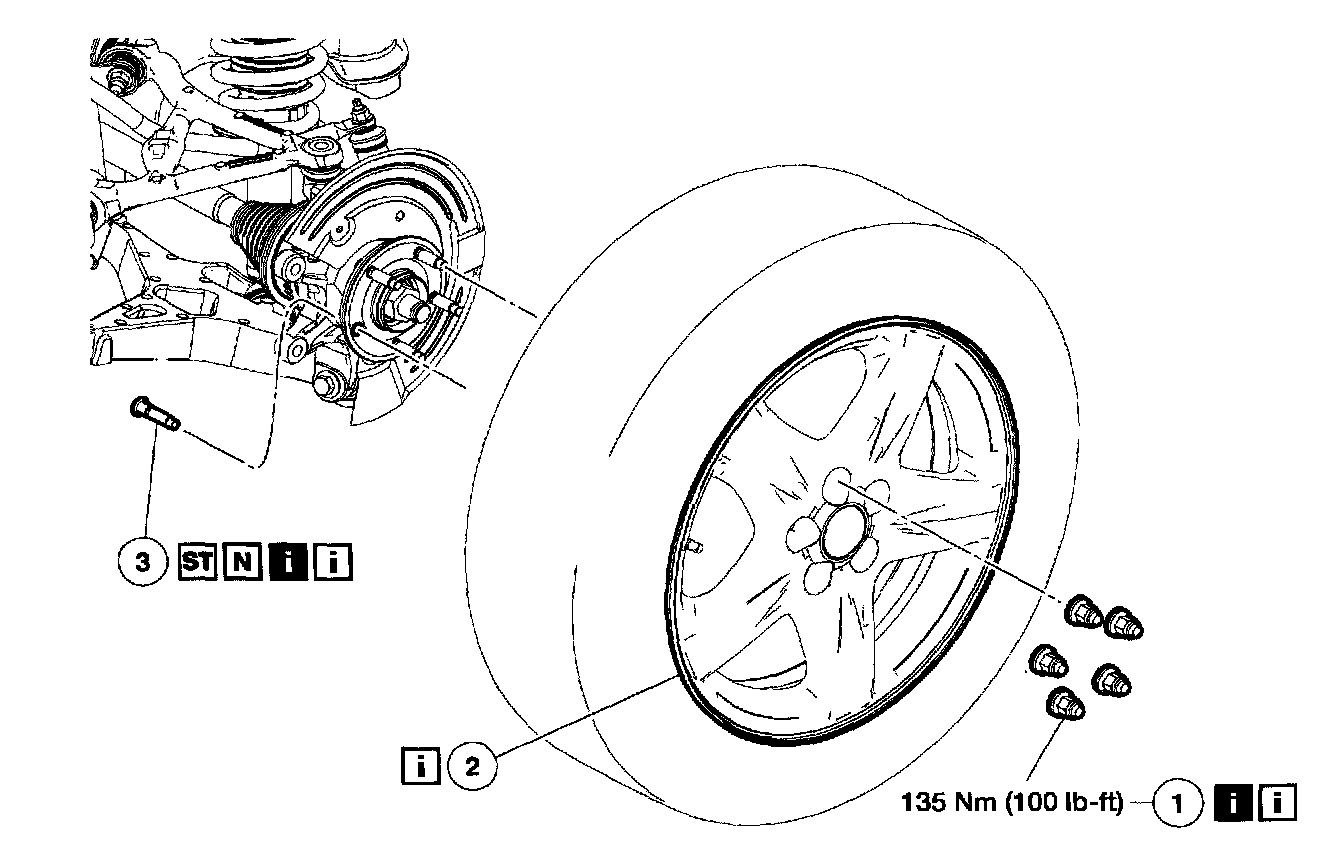 3 ST N i i

i 2

135 Nm (100 lb-ft) 1 i i