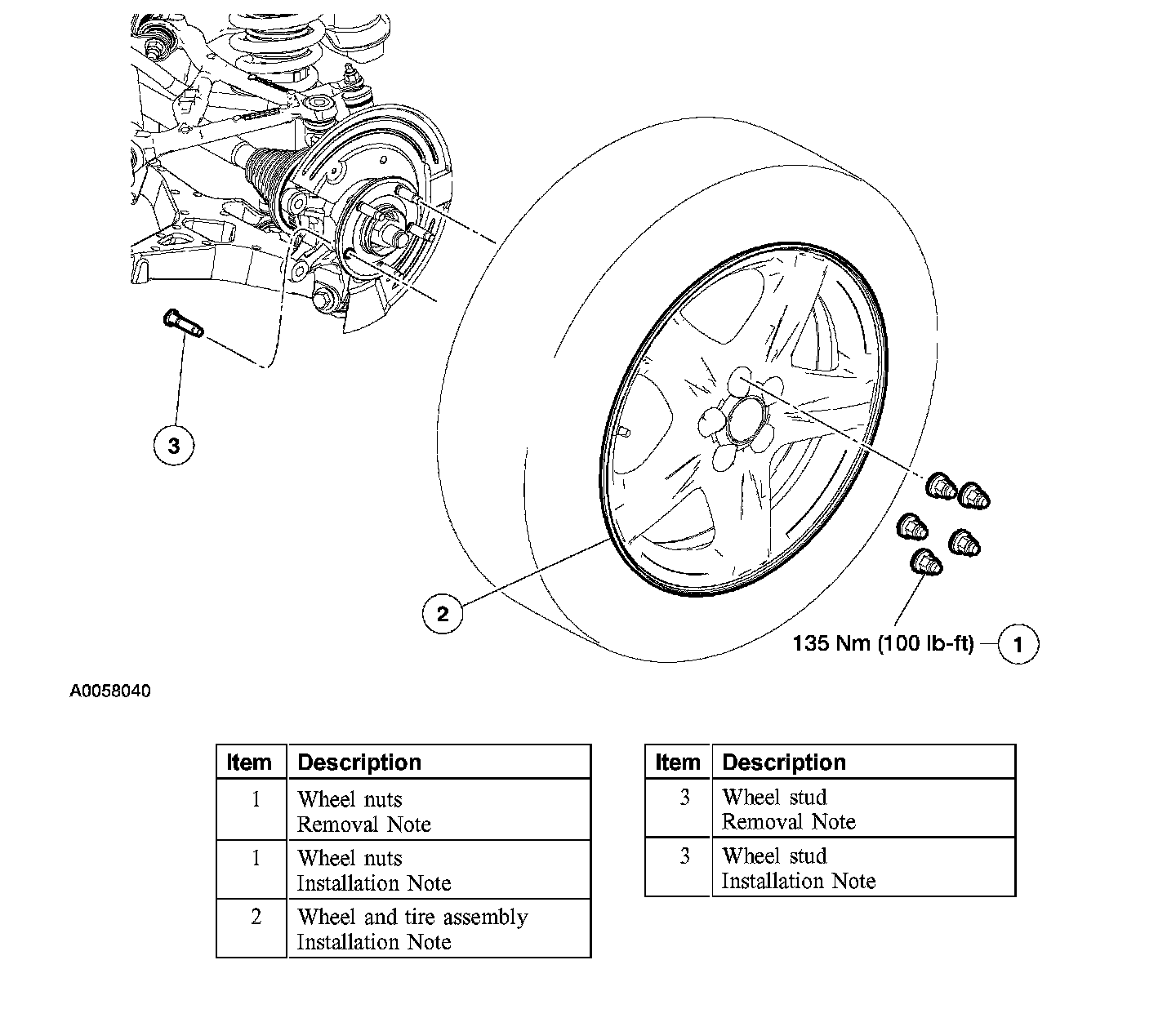 3

2

135 Nm (100 lb-ft) 1

A0058040

| Item | Description |
|---|---|
| 1 | Wheel nuts Removal Note |
| 1 | Wheel nuts Installation Note |
| 2 | Wheel and tire assembly Installation Note |

| Item | Description |
|---|---|
| 3 | Wheel stud Removal Note |
| 3 | Wheel stud Installation Note |