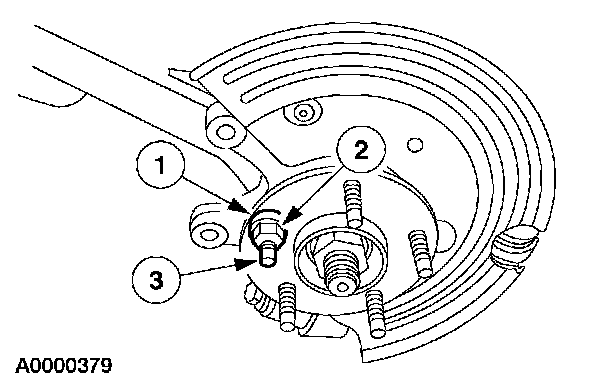 1
2
3
A0000379