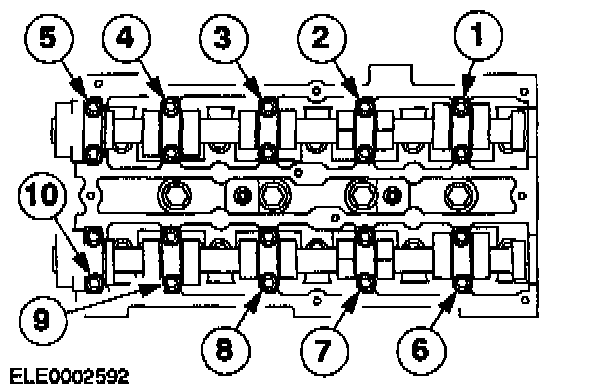 5
4
3
2
1
10
9
8
7
6
ELE0002592