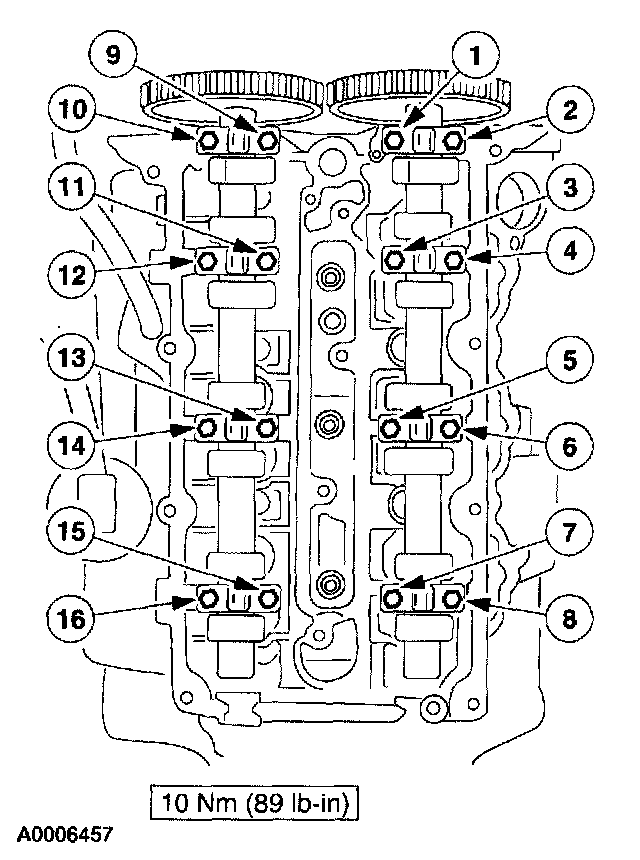 9
1
10
2
11
3
12
4
13
5
14
6
15
7
16
8
10 Nm (89 lb-in)
A0006457