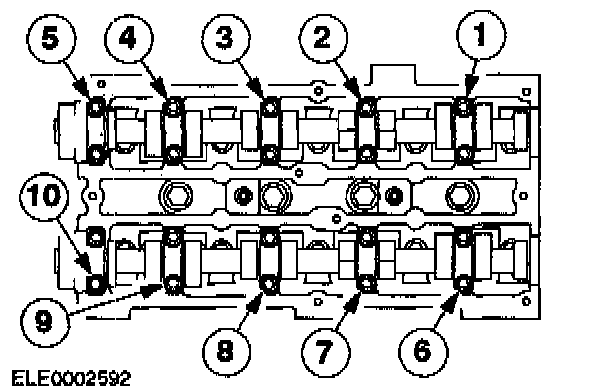 5
4
3
2
1
10
9
8
7
6
ELE0002592