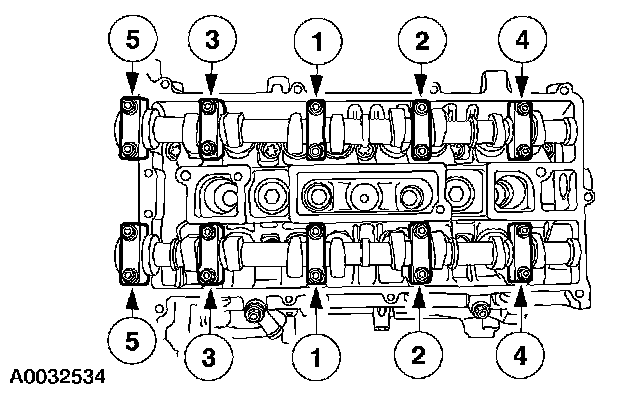 5 3 1 2 4

5 3 1 2 4

A0032534