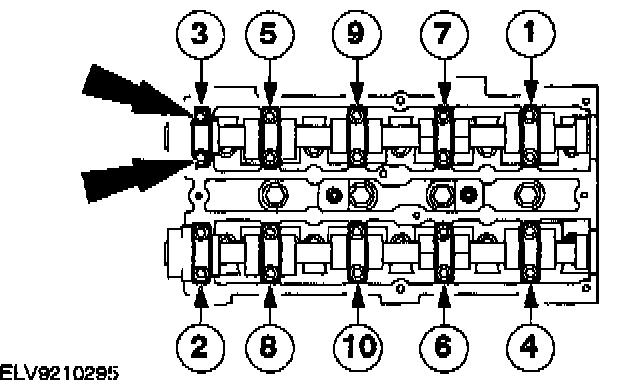 3
5
9
7
1
2
8
10
6
4
ELV9210295