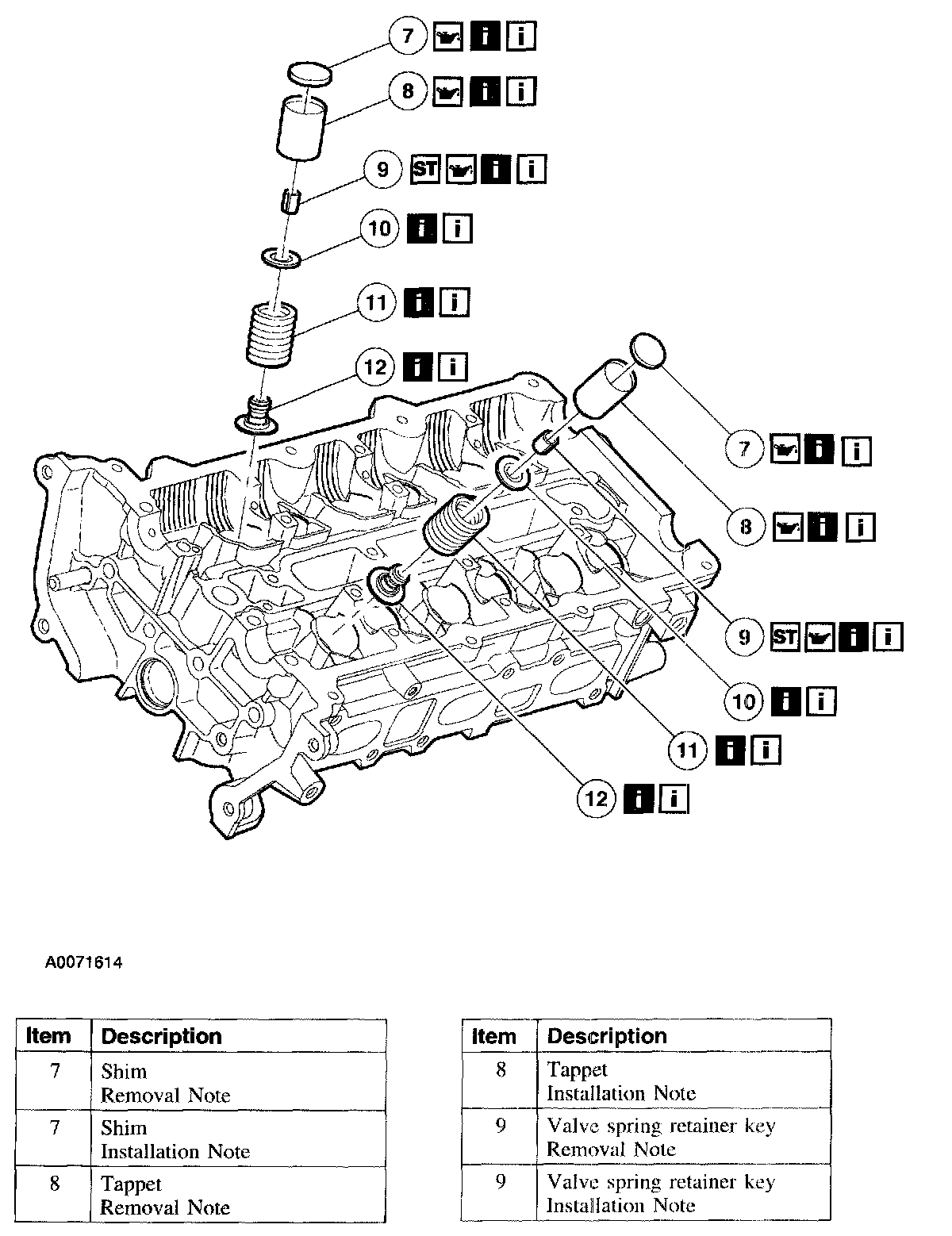 7 i i
8 i i
9 ST i i
10 i i
11 i i
12 i i
7 i i
8 i i
9 ST i i
10 i i
11 i i
12 i i

A0071614

| Item | Description |
|---|---|
| 7 | Shim Removal Note |
| 7 | Shim Installation Note |
| 8 | Tappet Removal Note |

| Item | Description |
|---|---|
| 8 | Tappet Installation Note |
| 9 | Valve spring retainer key Removal Note |
| 9 | Valve spring retainer key Installation Note |