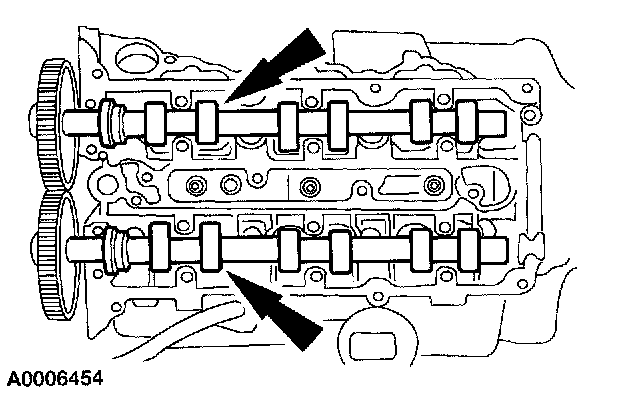 A0006454