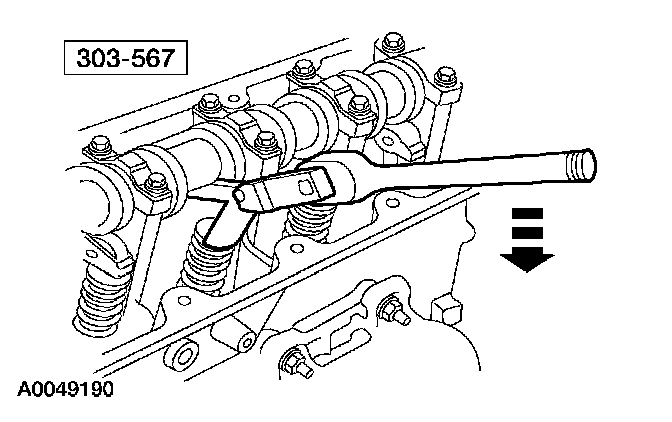 303-567

A0049190