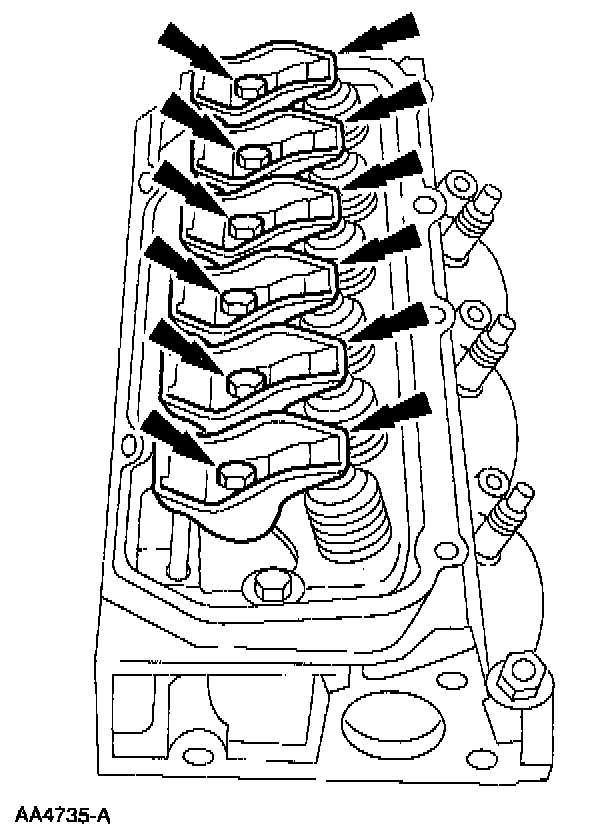 AA4735-A