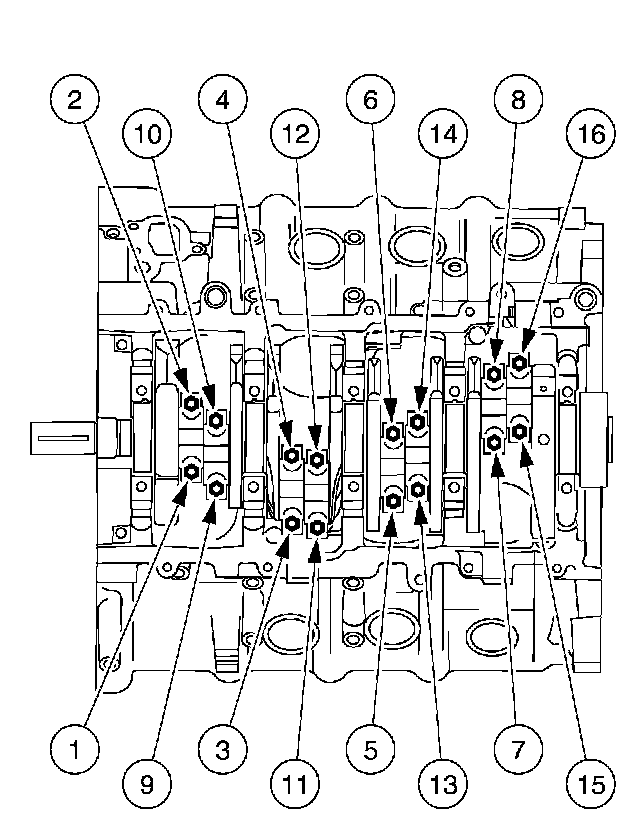 2
10
4
12
6
14
8
16
1
9
3
11
5
13
7
15