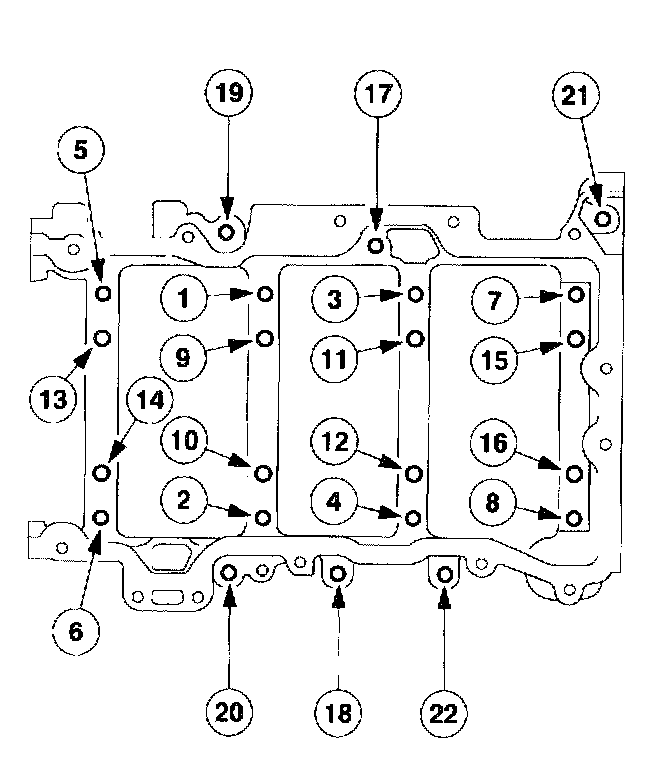 19
17
21
5
1
3
7
9
11
15
13
14
10
12
16
2
4
8
6
20
18
22