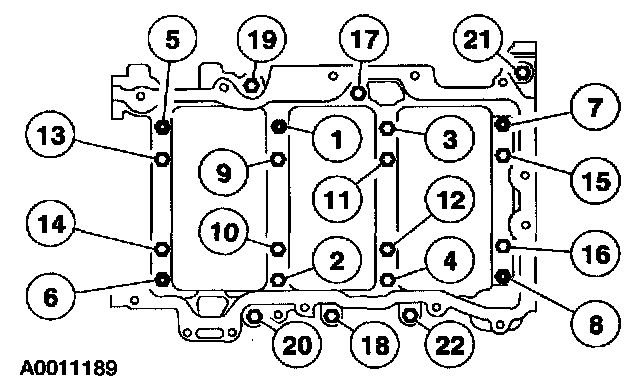 5
19
17
21
13
1
3
7
9
15
11
12
14
10
2
4
16
6
8
20
18
22
A0011189