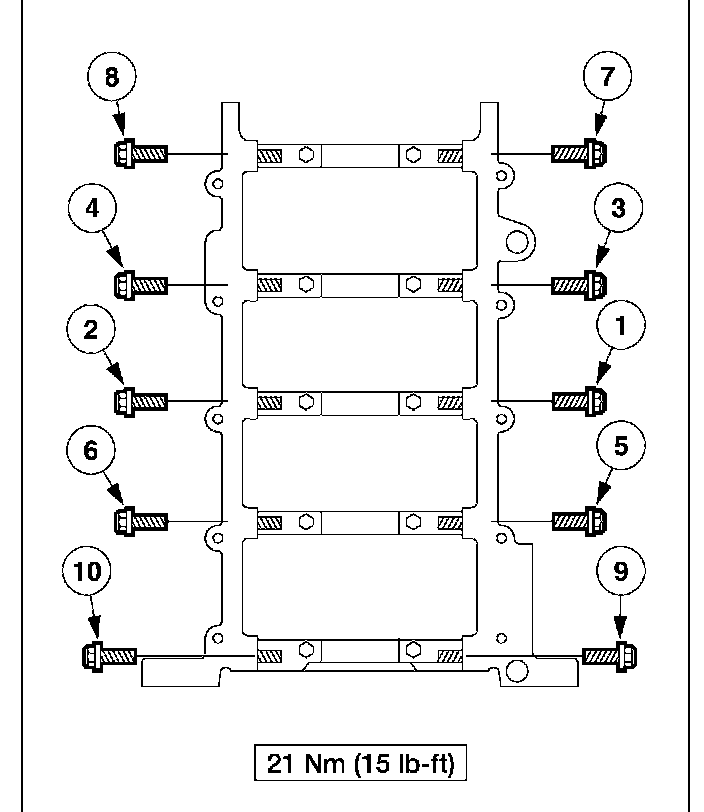 8
7
4
3
2
1
6
5
10
9
21 Nm (15 lb-ft)