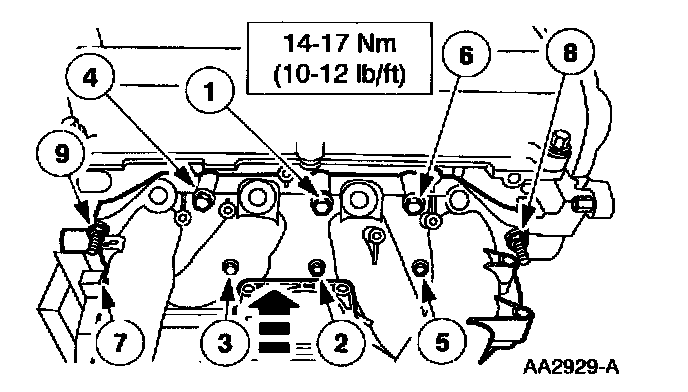 14-17 Nm
(10-12 lb/ft)

4
1
6
8
9
7
3
2
5

AA2929-A