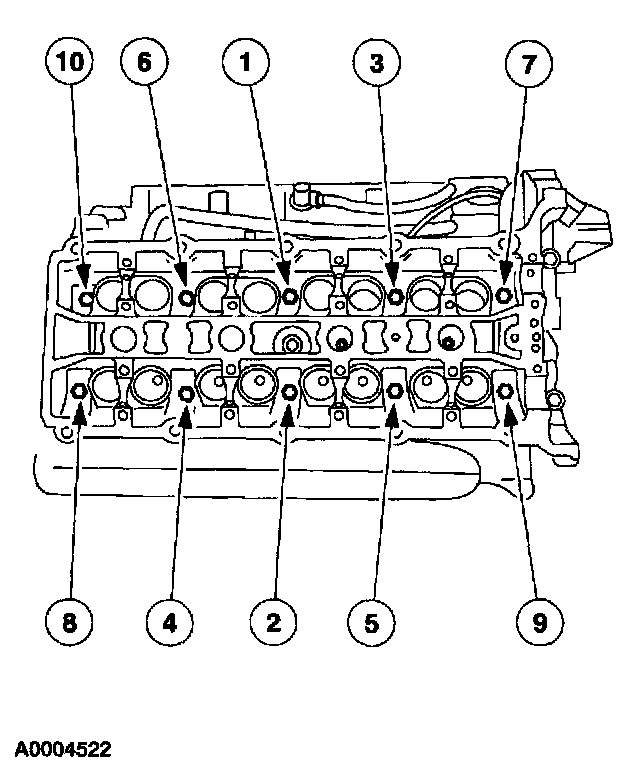 10
6
1
3
7
8
4
2
5
9
A0004522